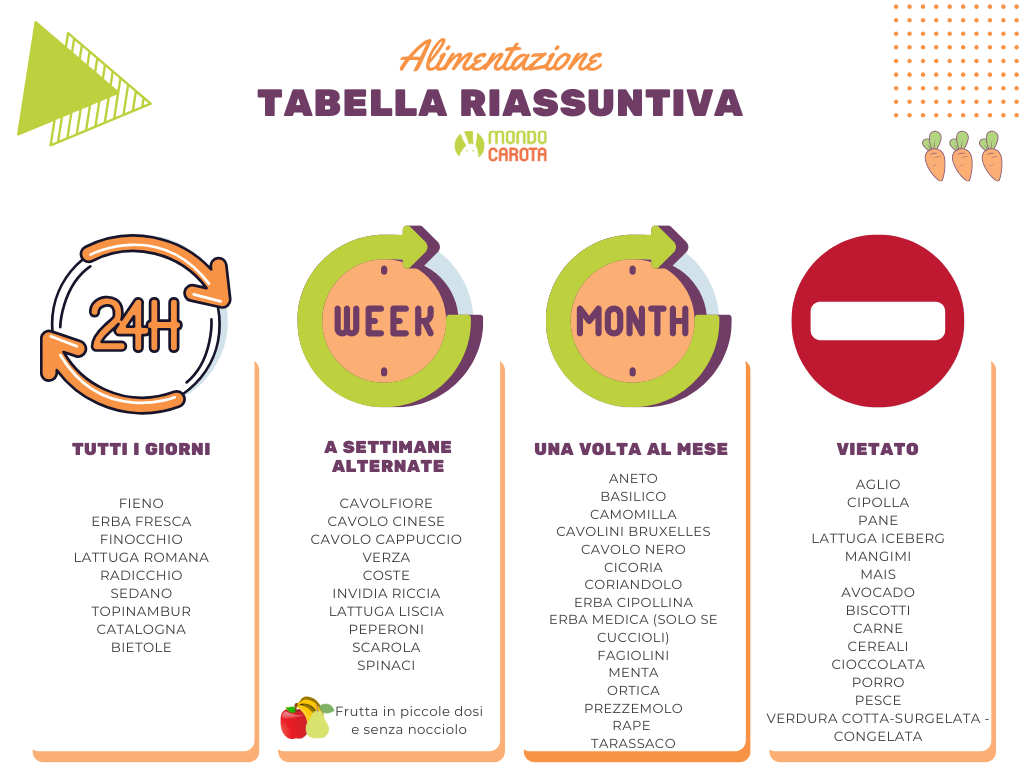 Alimentazione
TABELLA RIASSUNTIVA
MONDO CAROTA

24H
TUTTI I GIORNI
FIENO
ERBA FRESCA
FINOCCHIO
LATTUGA ROMANA
RADICCHIO
SEDANO
TOPINAMBUR
CATALOGNA
BIETOLE

WEEK
A SETTIMANE ALTERNATE
CAVOLFIORE
CAVOLO CINESE
CAVOLO CAPPUCCIO
VERZA
COSTE
INVIDIA RICCIA
LATTUGA LISCIA
PEPERONI
SCAROLA
SPINACI

Frutta in piccole dosi e senza nocciolo

MONTH
UNA VOLTA AL MESE
ANETO
BASILICO
CAMOMILLA
CAVOLINI BRUXELLES
CAVOLO NERO
CICORIA
CORIANDOLO
ERBA CIPOLLINA
ERBA MEDICA (SOLO SE CUCCIOLI)
FAGIOLINI
MENTA
ORTICA
PREZZEMOLO
RAPE
TARASSACO

VIETATO
AGLIO
CIPOLLA
PANE
LATTUGA ICEBERG
MANGIMI
MAIS
AVOCADO
BISCOTTI
CARNE
CEREALI
CIOCCOLATA
PORRO
PESCE
VERDURA COTTA-SURGELATA - CONGELATA